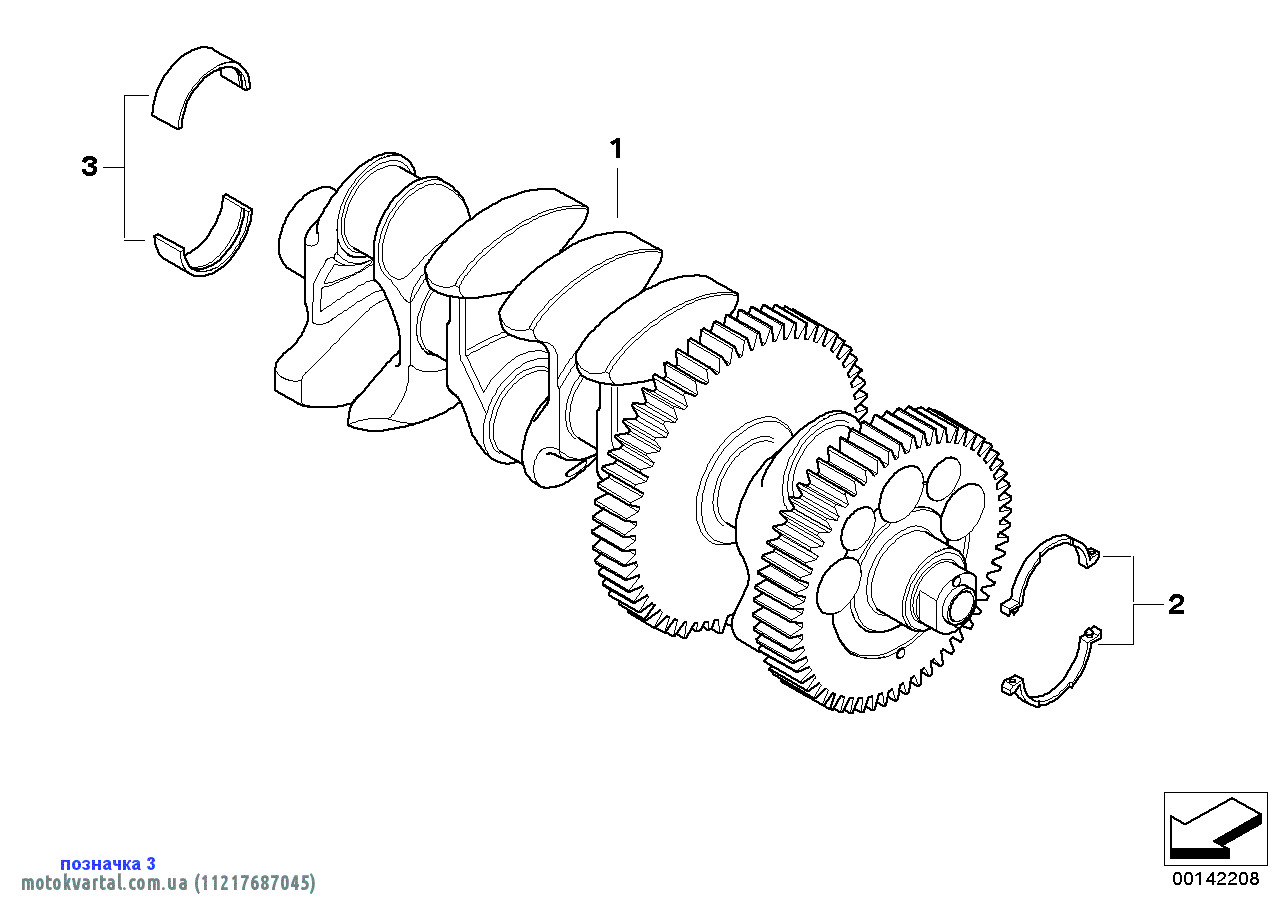 3

1

2

позначка 3
motokvartal.com.ua (11217687045)

00142208