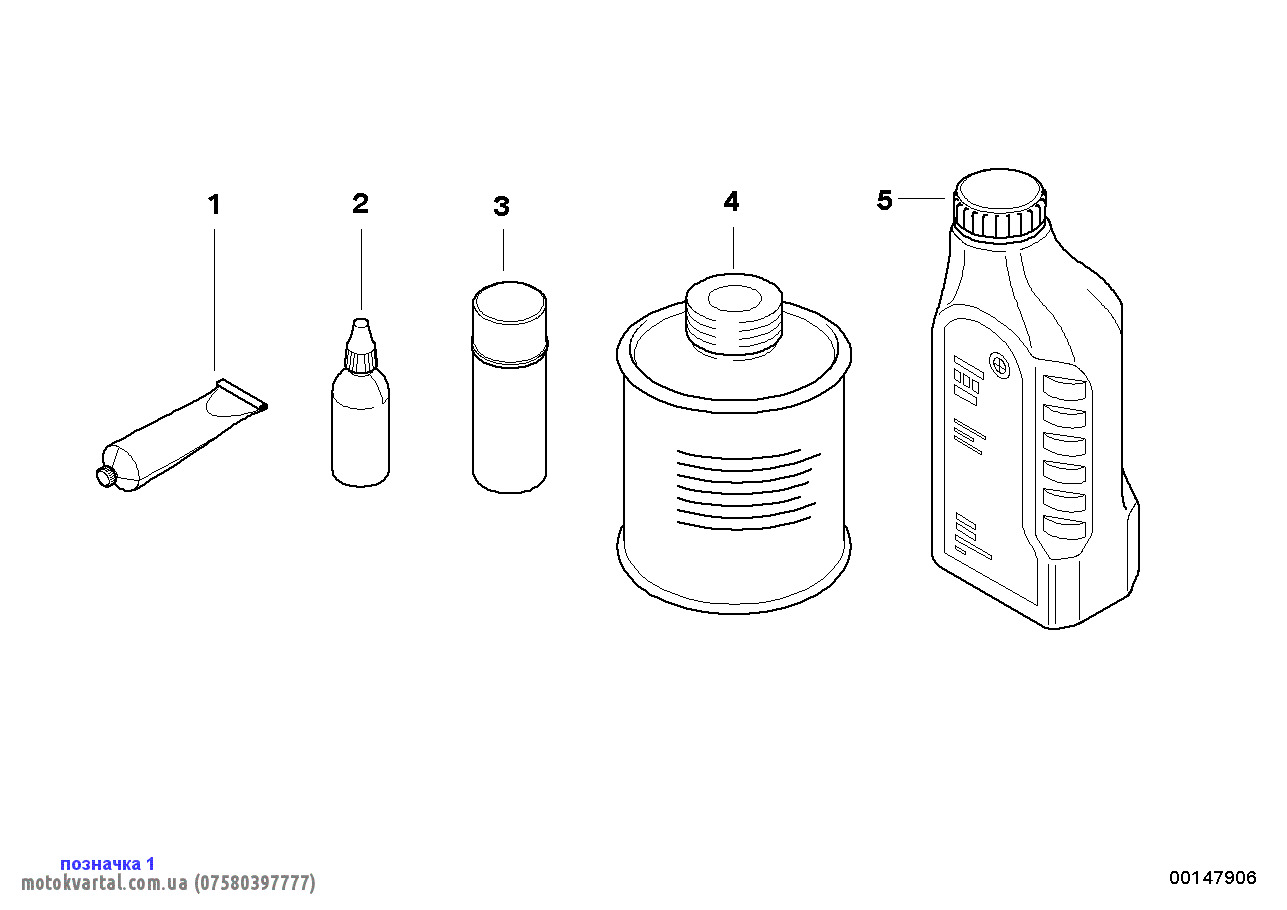 1
2
3
4
5

позначка 1
motokvartal.com.ua (07580397777)

00147906