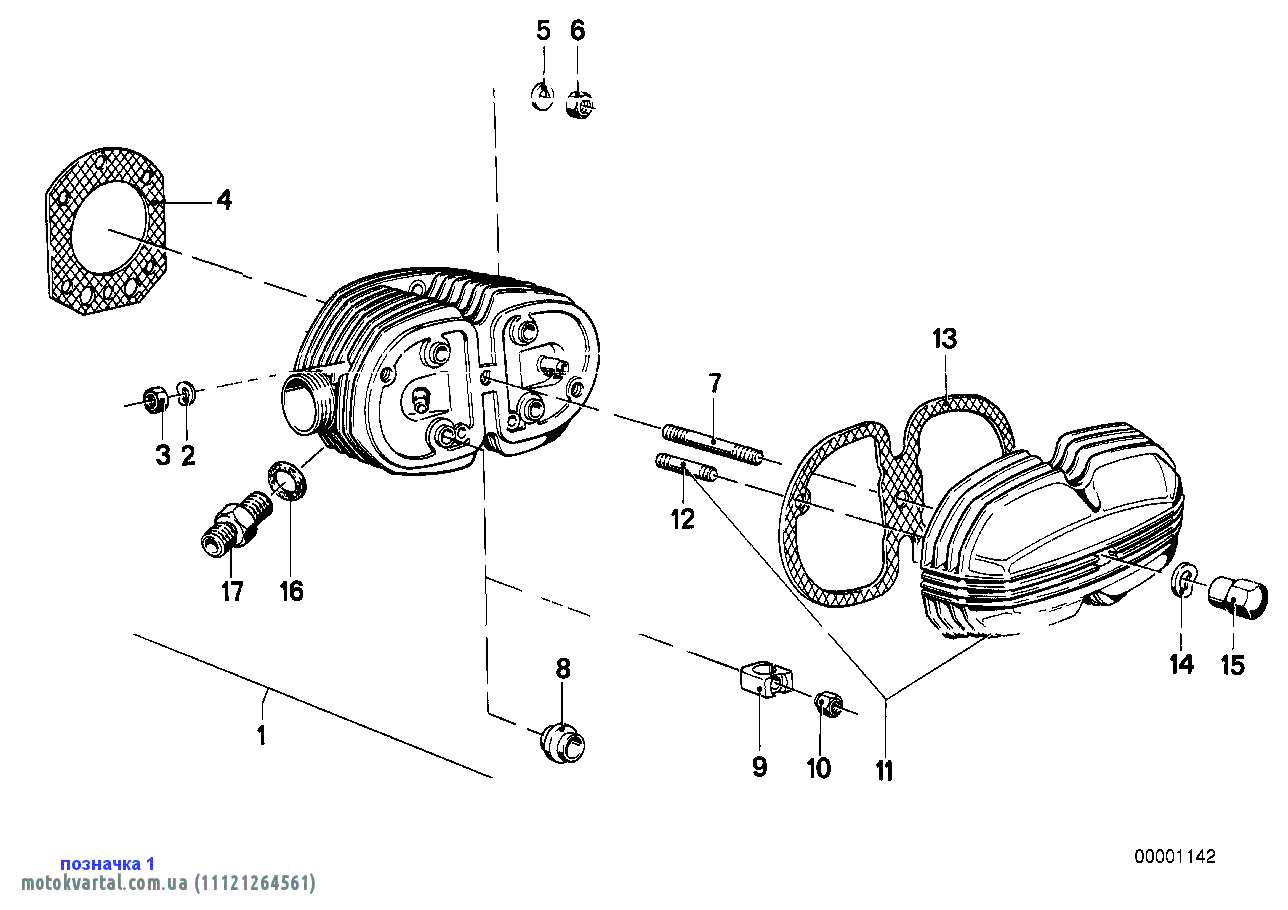 5 6
4
13
7
3 2
12
17 16
14 15
8
1
9 10 11
позначка 1
motokvartal.com.ua (11121264561)
00001142