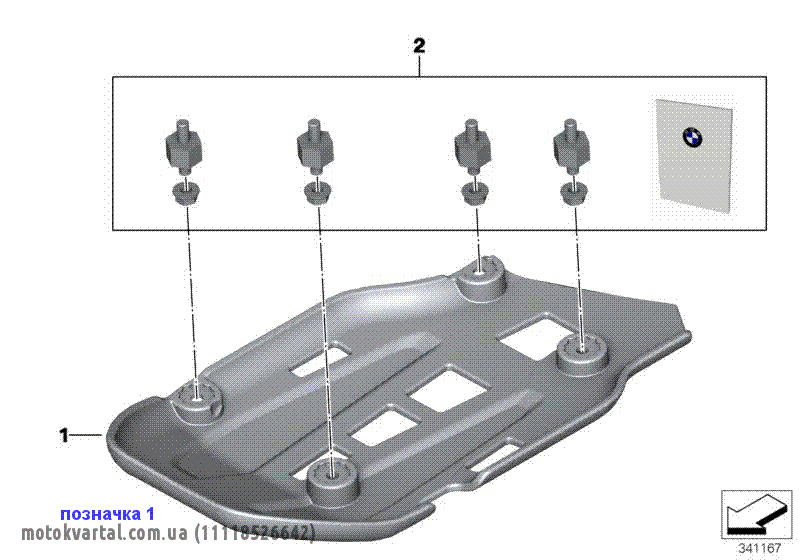 2

1

позначка 1
motokvartal.com.ua (11118526642)

341167