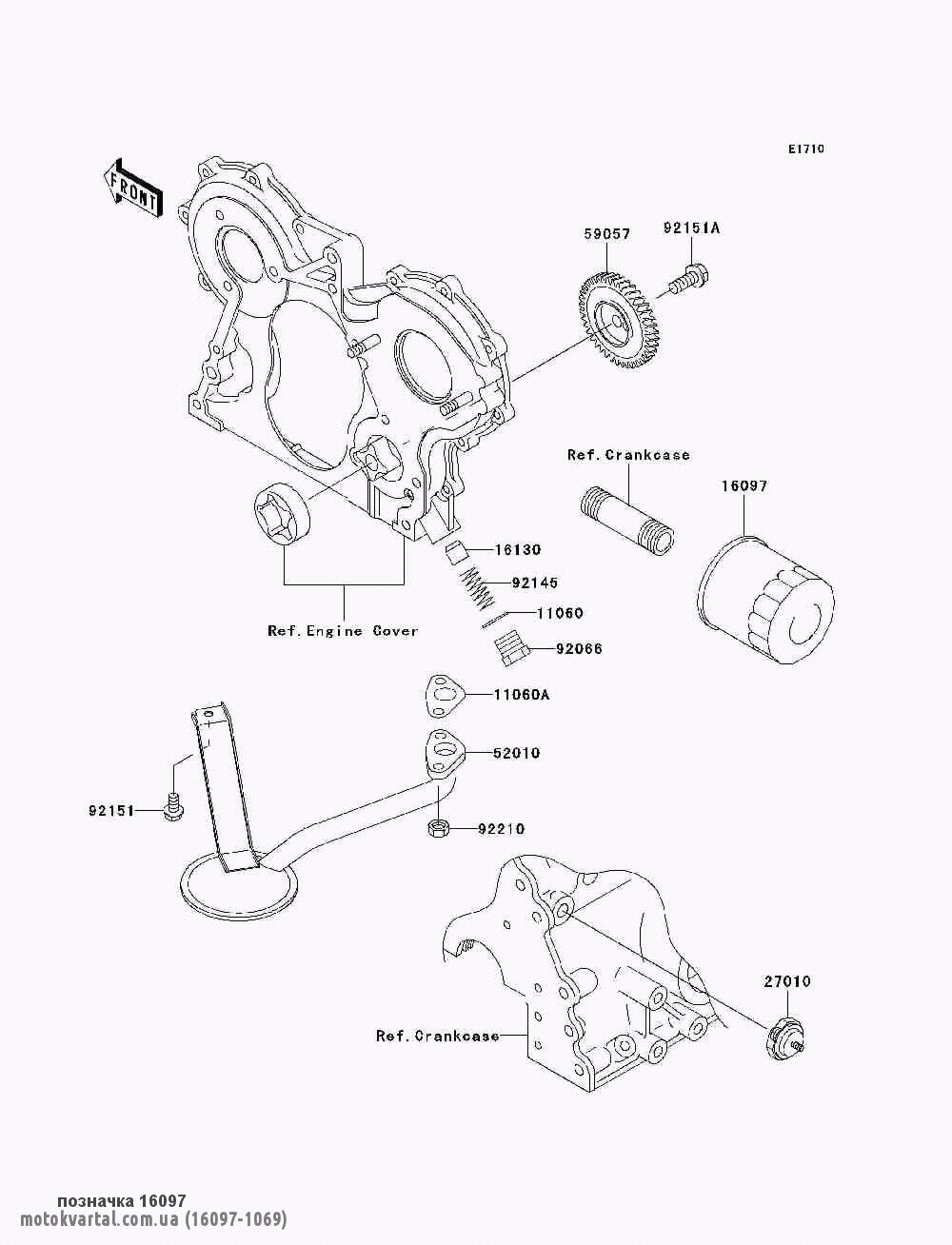 E1710

FRONT

59057

92151A

Ref.Crankcase

16097

16130

92145

11060

92066

Ref.Engine Cover

11060A

52010

92151

92210

27010

Ref.Crankcase

позначка 16097
motokvartal.com.ua (16097-1069)