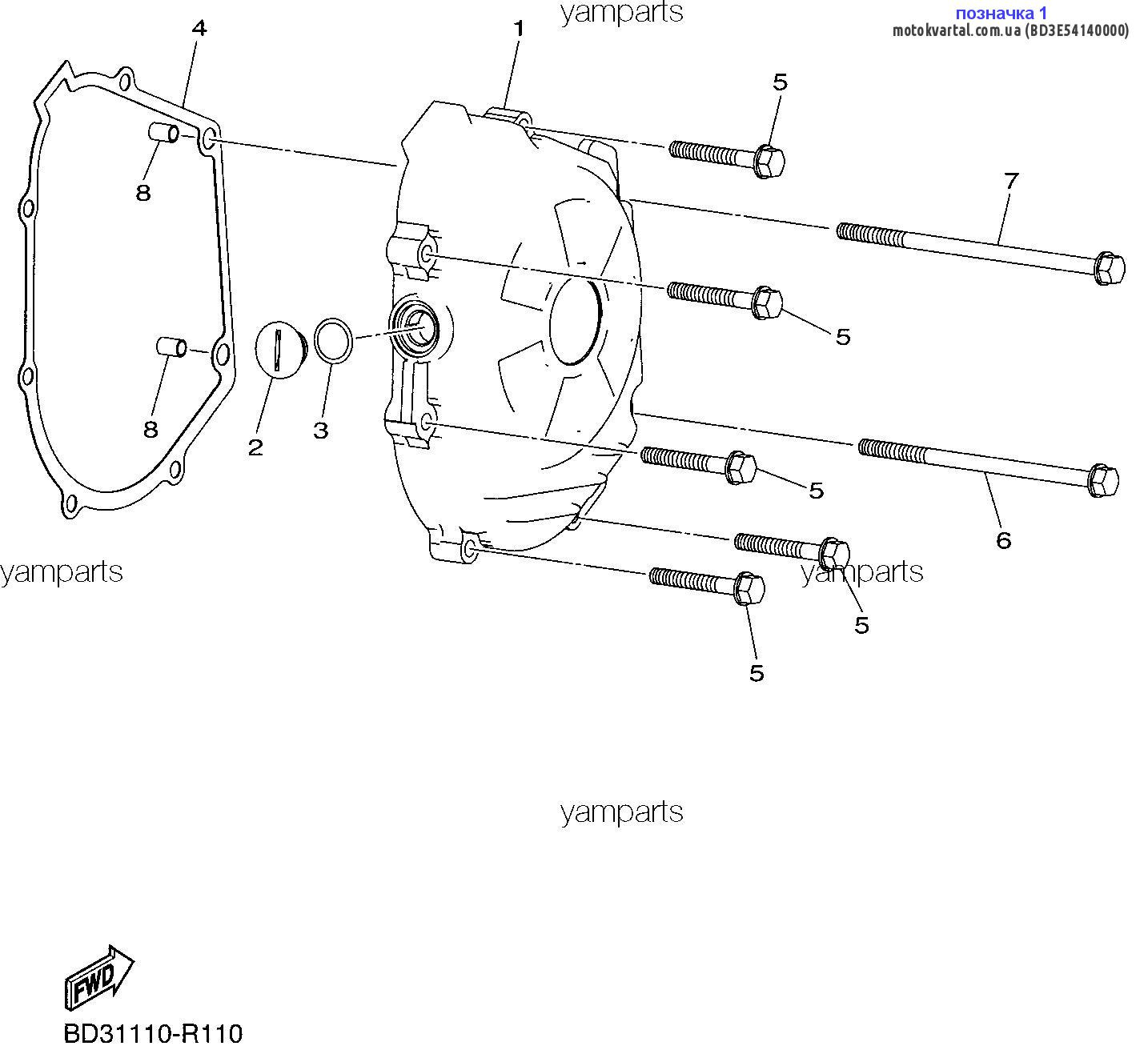 yamparts

позначка 1
motokvartal.com.ua (BD3E54140000)

4
1
5
7
8
5
8
2
3
5
6
yamparts
yamparts
5
5

yamparts

FWD

BD31110-R110