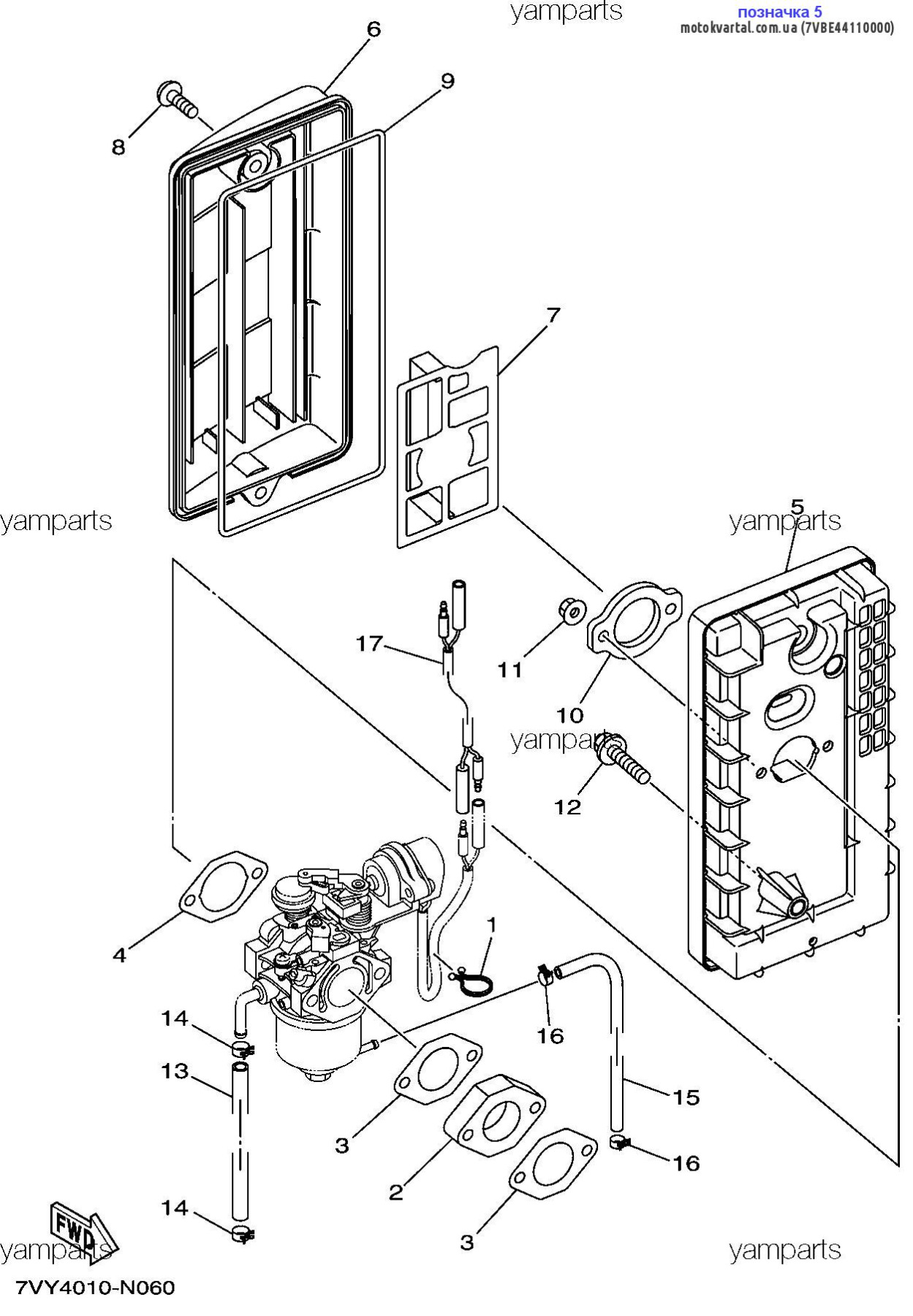 yamparts
позначка 5
motokvartal.com.ua (7VBE44110000)
6
9
8
7
yamparts
5
yamparts
17
11
10
yamparts
12
4
1
14
16
13
15
3
16
2
14
3
FWD
yamparts
yamparts
7VY4010-N060