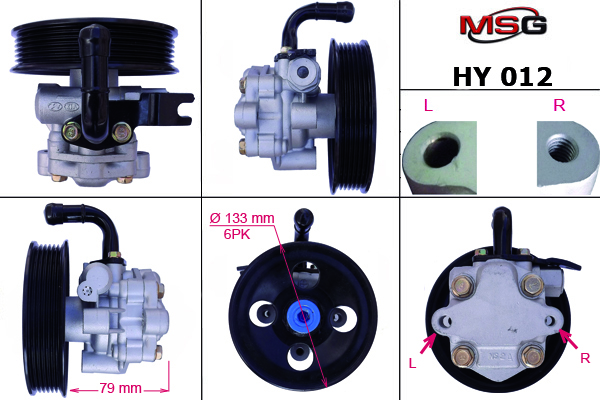 MSG

HY 012

L

R

Ø 133 mm
6PK

79 mm

L

R