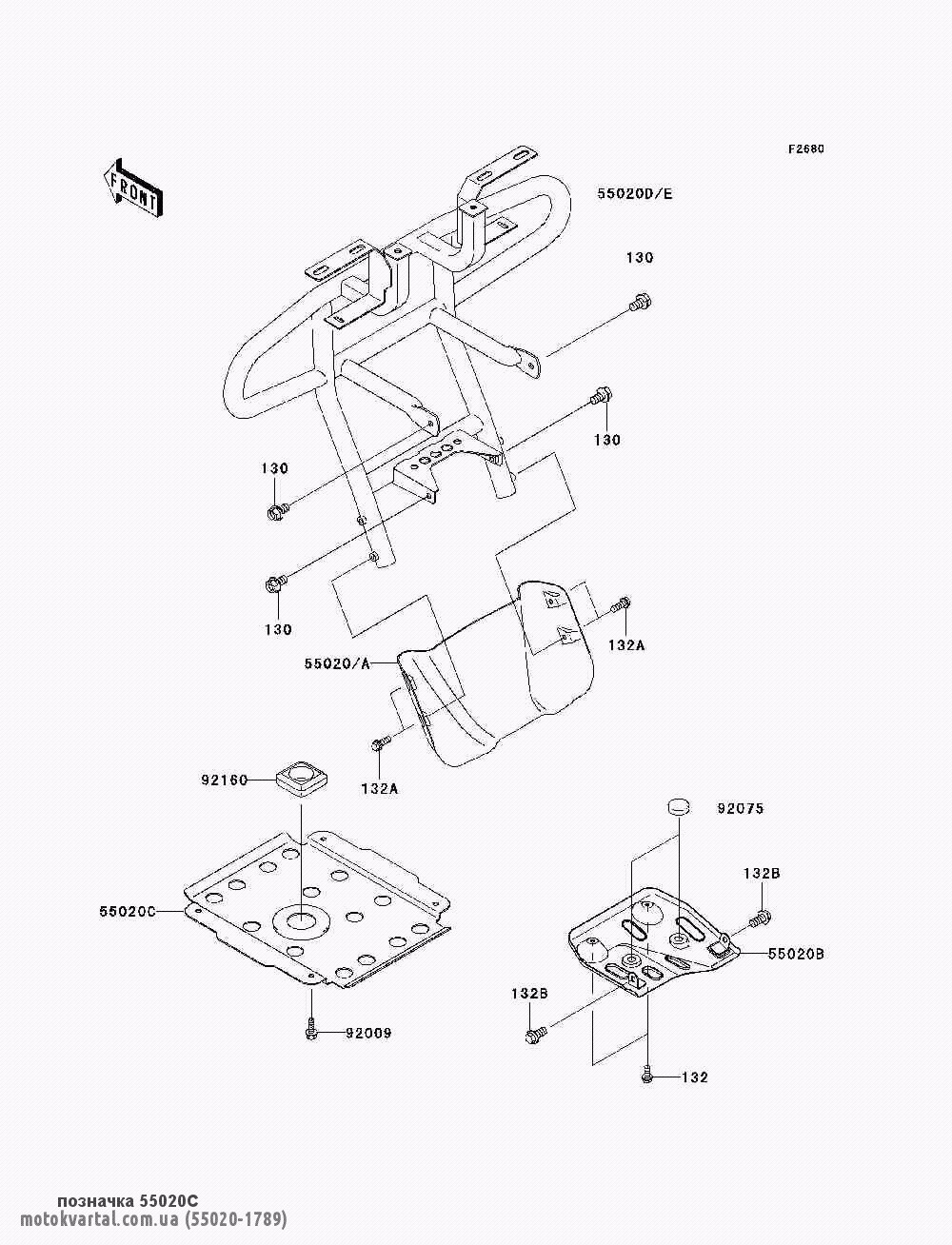 F2680

FRONT

55020D/E

130

130

130

130

132A

55020/A

132A

92160

92075

132B

55020C

55020B

132B

92009

132

позначка 55020C
motokvartal.com.ua (55020-1789)