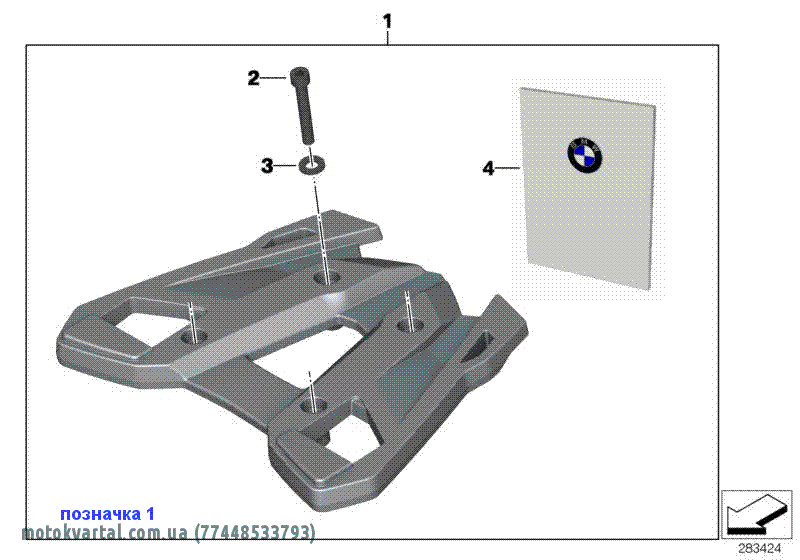 1

2

3

4

BMW

позначка 1

motokvartal.com.ua (77448533793)

283424