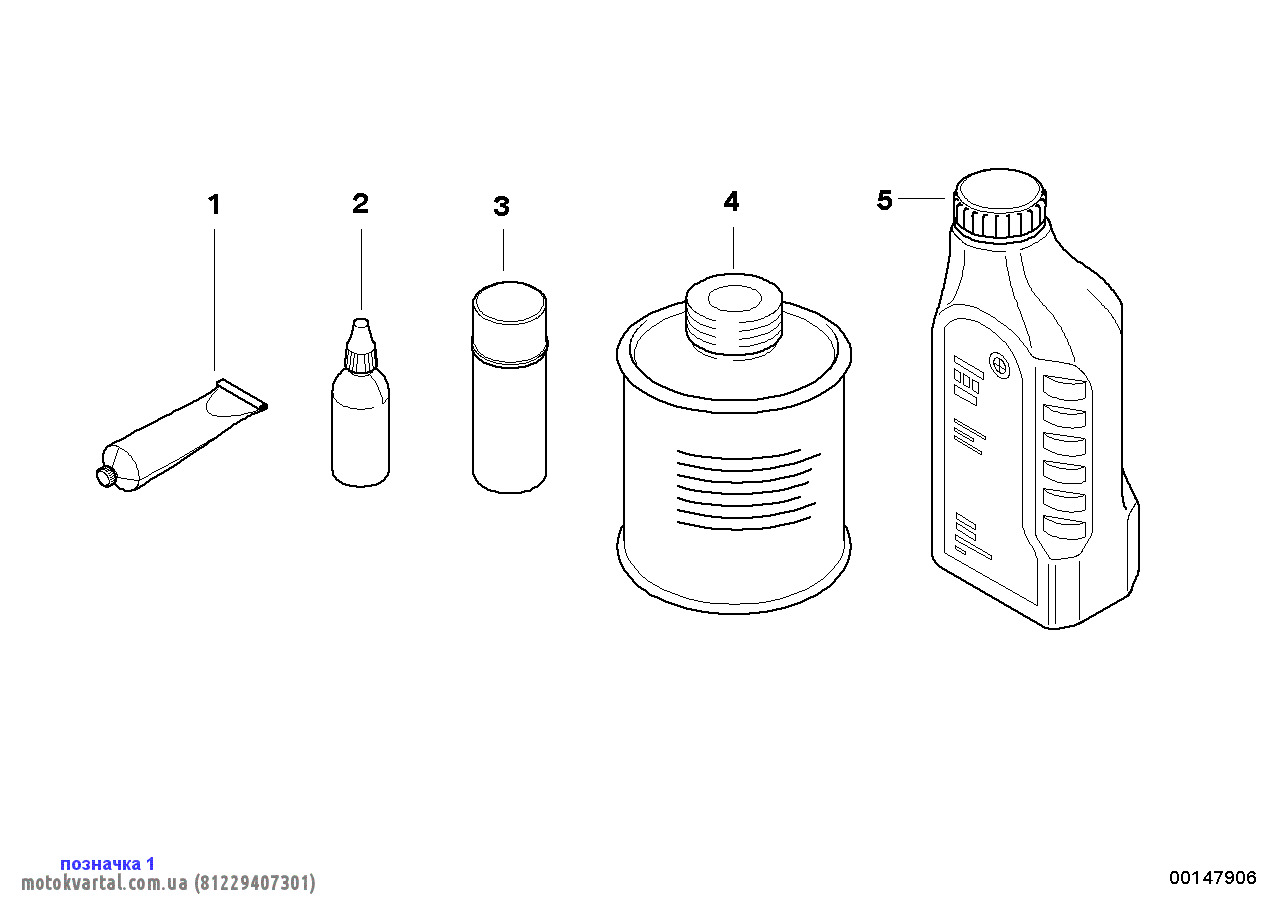 1
2
3
4
5

позначка 1
motokvartal.com.ua (81229407301)

00147906